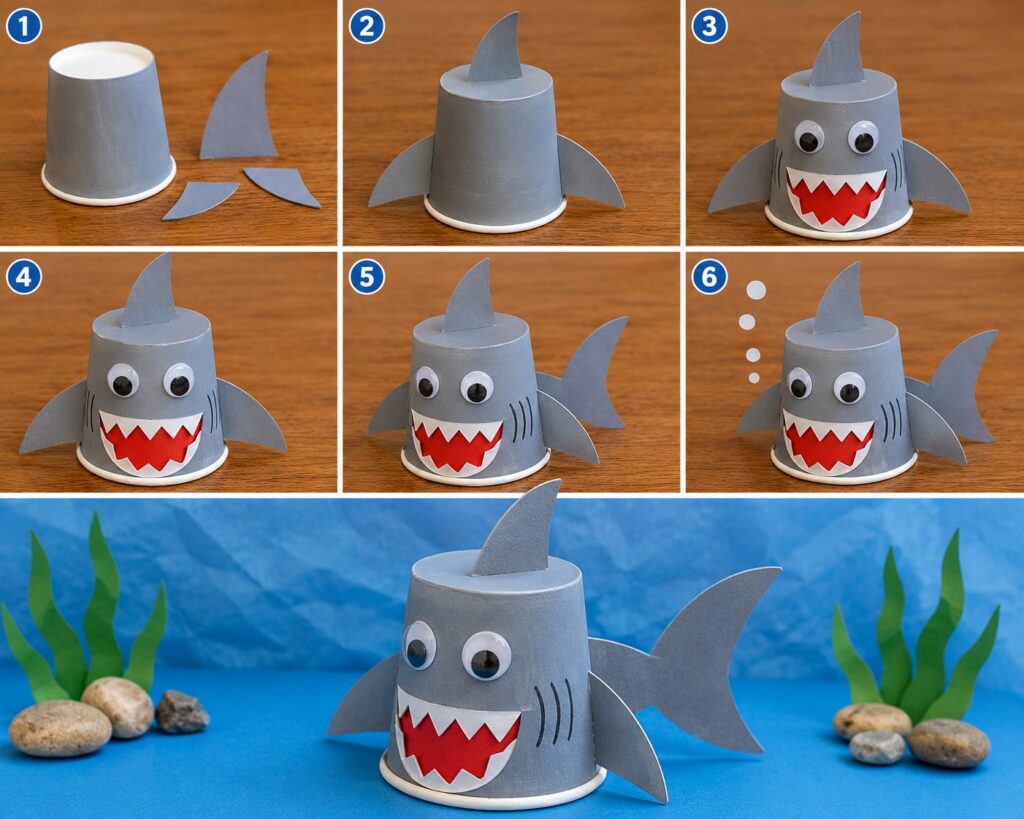 1
2
3
4
5
6